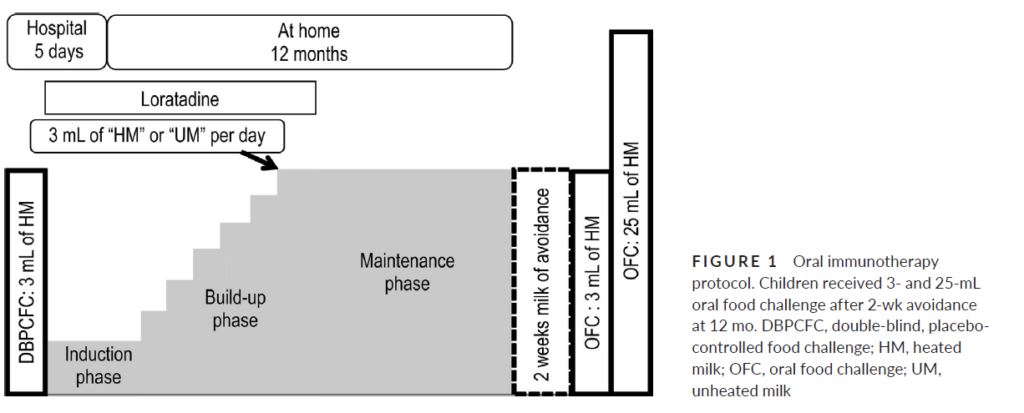 Hospital
5 days

At home
12 months

Loratadine

3 mL of "HM" or "UM" per day

DBPCFC: 3 mL of HM

Induction phase

Build-up phase

Maintenance phase

2 weeks milk of avoidance

OFC : 3 mL of HM

OFC: 25 mL of HM

FIGURE 1 Oral immunotherapy protocol. Children received 3- and 25-mL oral food challenge after 2-wk avoidance at 12 mo. DBPCFC, double-blind, placebo-controlled food challenge; HM, heated milk; OFC, oral food challenge; UM, unheated milk